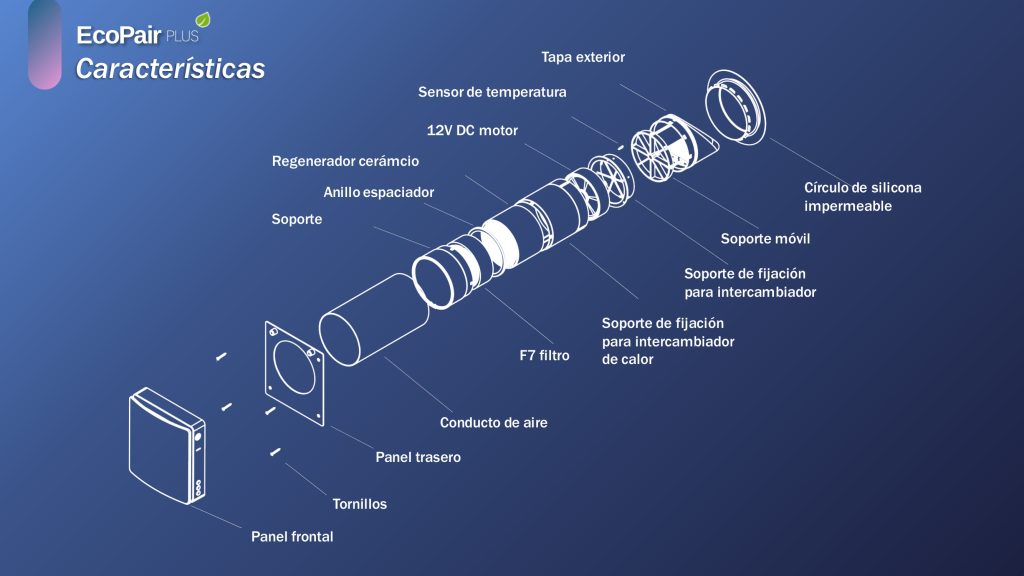 EcoPair PLUS
Características

Tapa exterior

Sensor de temperatura

12V DC motor

Regenerador cerámcio

Anillo espaciador

Soporte

Círculo de silicona impermeable

Soporte móvil

Soporte de fijación para intercambiador

Soporte de fijación para intercambiador de calor

F7 filtro

Conducto de aire

Panel trasero

Tornillos

Panel frontal